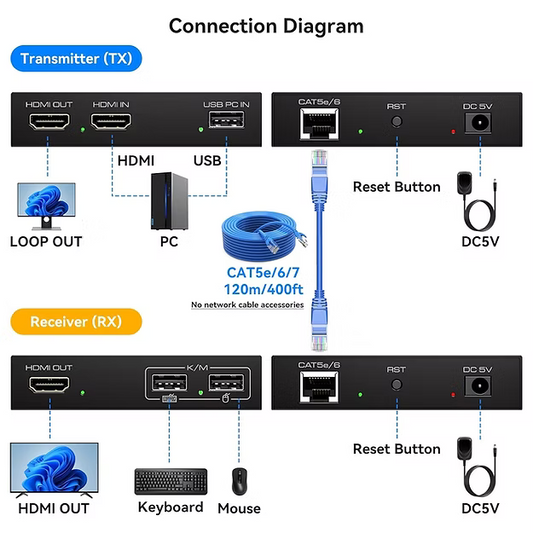 Connection Diagram

Transmitter (TX)

HDMI OUT
HDMI IN
USB PC IN
CAT5e/6
RST
DC 5V

HDMI
USB
Reset Button

LOOP OUT
PC
DC5V

CAT5e/6/7
120m/400ft
No network cable accessories

Receiver (RX)

HDMI OUT
K/M
CAT5e/6
RST
DC 5V

Reset Button

HDMI OUT
Keyboard
Mouse
DC5V