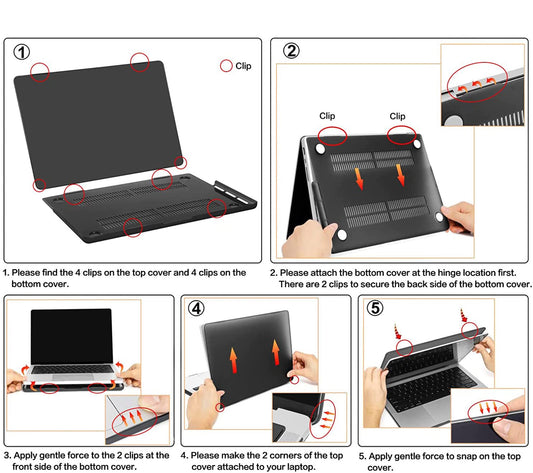 ① Clip

1. Please find the 4 clips on the top cover and 4 clips on the bottom cover.

② Clip Clip

2. Please attach the bottom cover at the hinge location first. There are 2 clips to secure the back side of the bottom cover.

3. Apply gentle force to the 2 clips at the front side of the bottom cover.

④

4. Please make the 2 corners of the top cover attached to your laptop.

⑤

5. Apply gentle force to snap on the top cover.