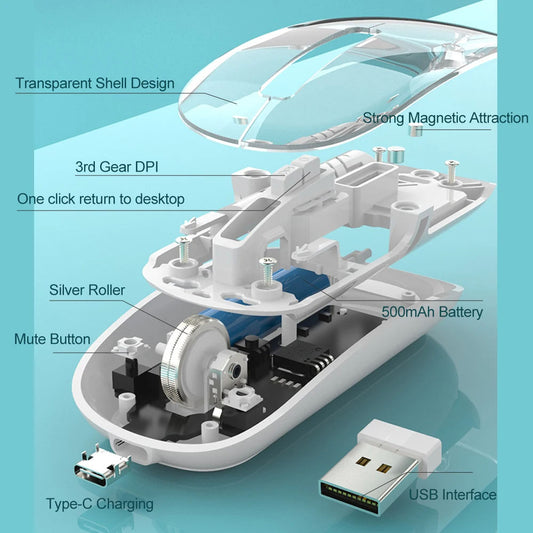 Transparent Shell Design

Strong Magnetic Attraction

3rd Gear DPI

One click return to desktop

Silver Roller

500mAh Battery

Mute Button

Type-C Charging

USB Interface