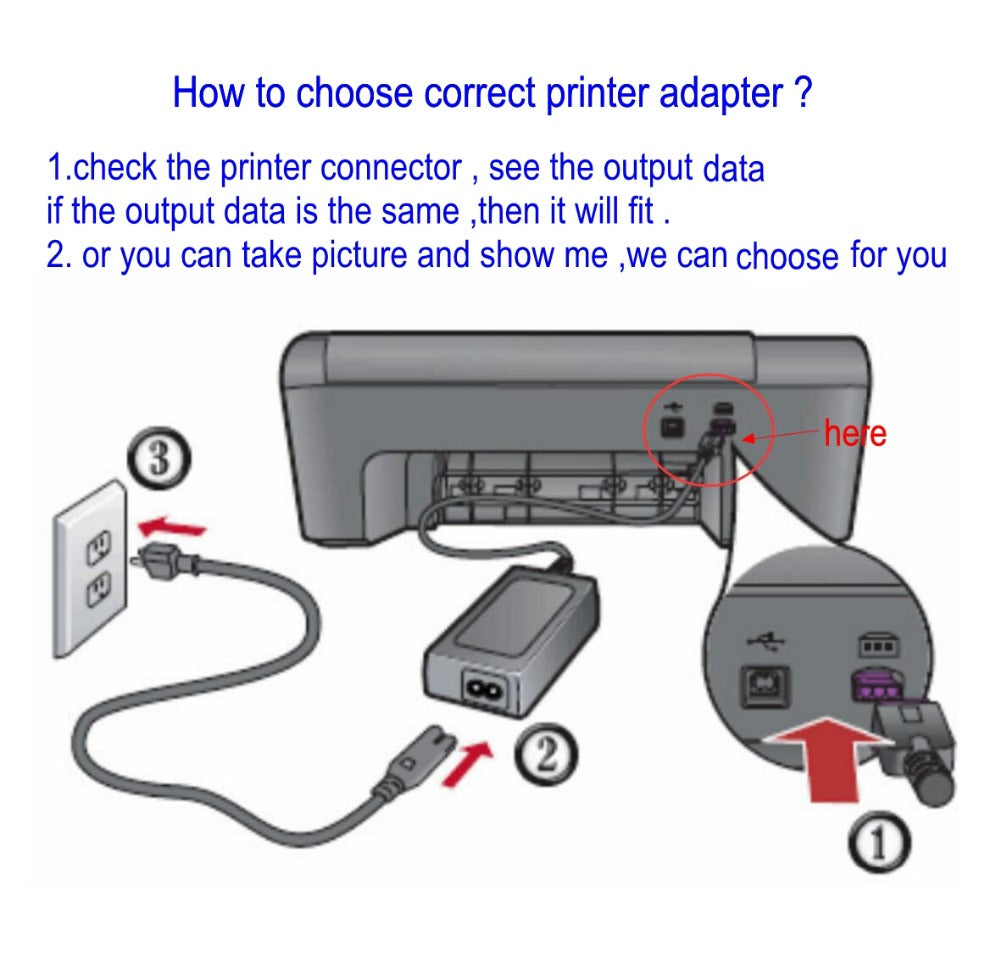 How to choose correct printer adapter ?

1.check the printer connector , see the output data
if the output data is the same ,then it will fit .
2. or you can take picture and show me ,we can choose for you

here

③

②

①