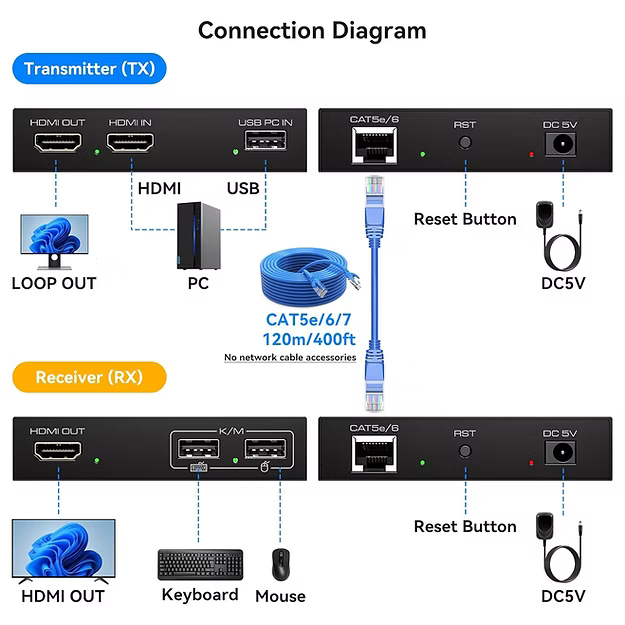 Connection Diagram

Transmitter (TX)

HDMI OUT
HDMI IN
USB PC IN
CAT5e/6
RST
DC 5V

HDMI
USB
Reset Button

LOOP OUT
PC
DC5V

CAT5e/6/7
120m/400ft
No network cable accessories

Receiver (RX)

HDMI OUT
K/M
CAT5e/6
RST
DC 5V

Reset Button

HDMI OUT
Keyboard
Mouse
DC5V