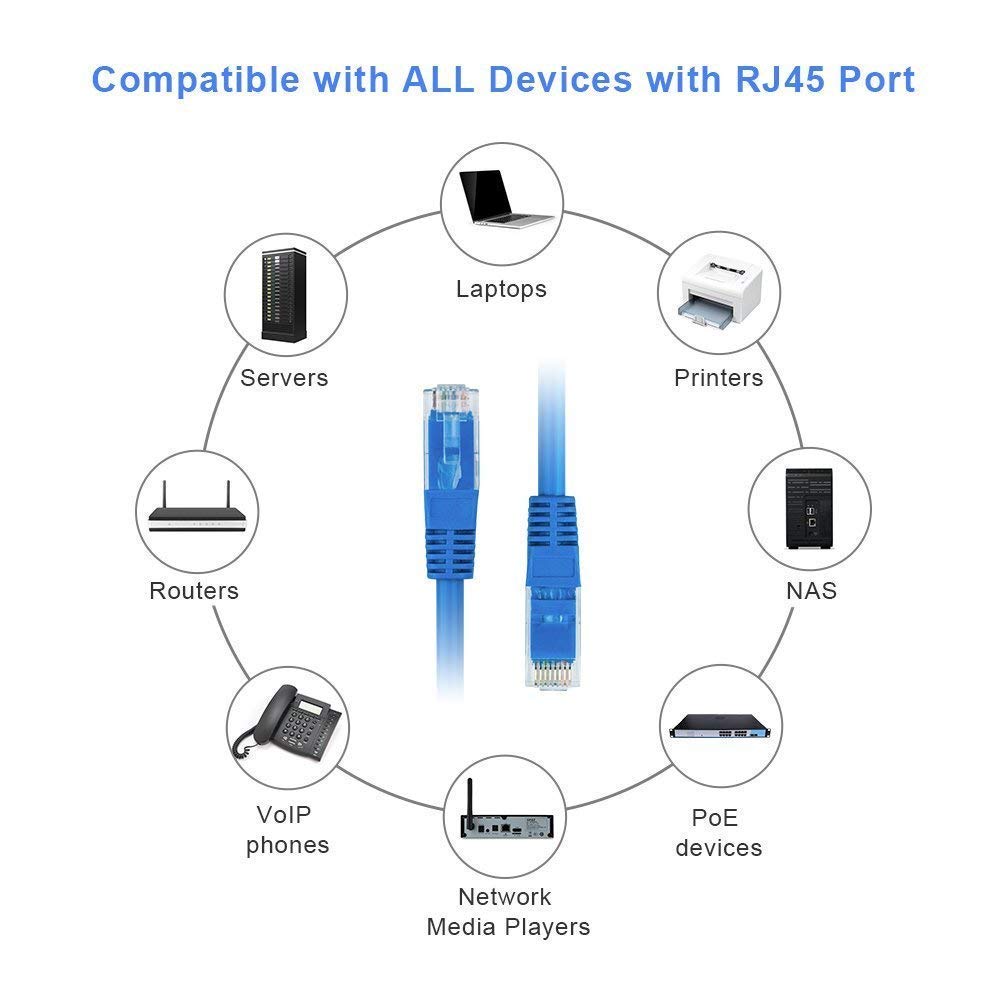 Compatible with ALL Devices with RJ45 Port

Laptops

Servers

Printers

Routers

NAS

VoIP phones

PoE devices

Network Media Players