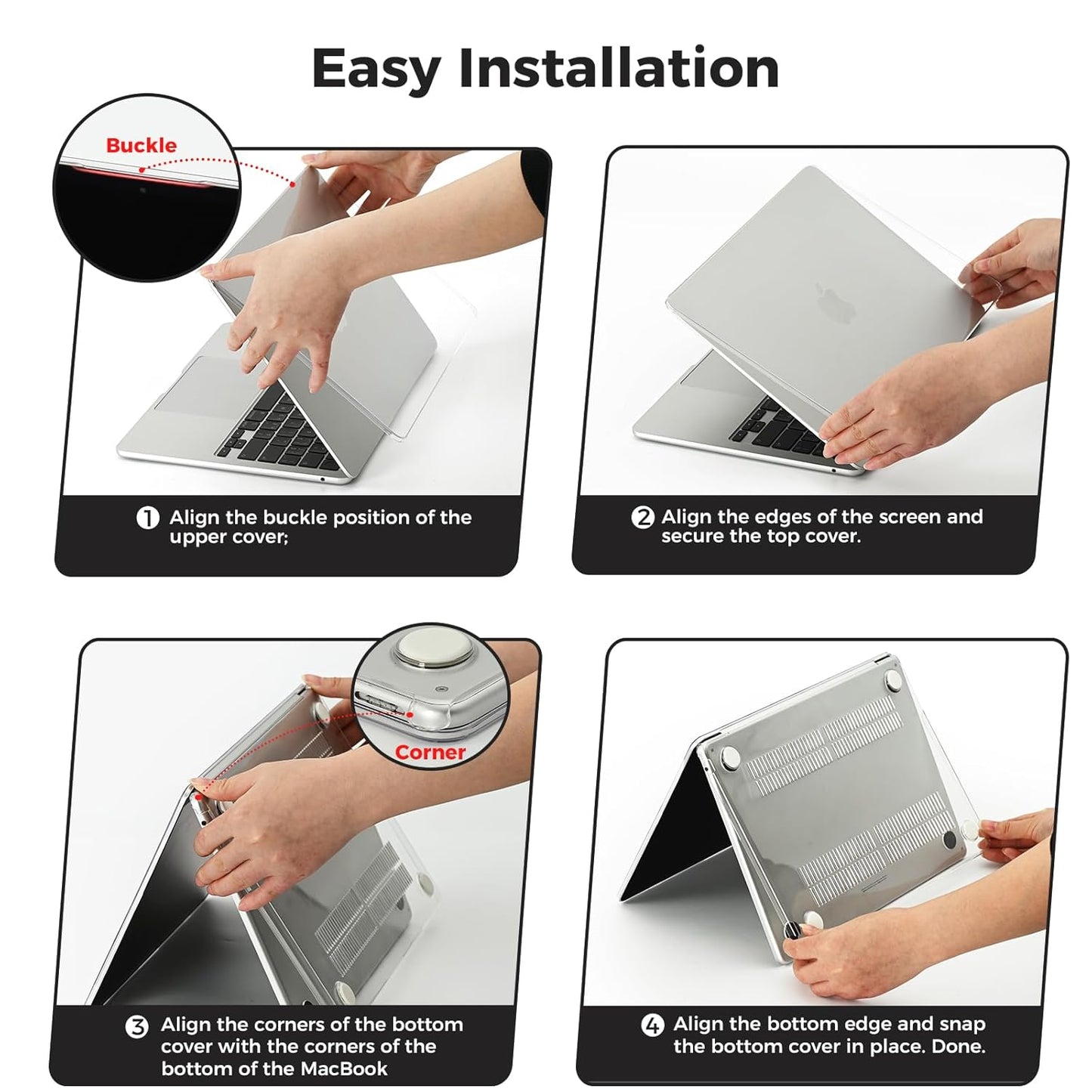 Easy Installation

Buckle

1 Align the buckle position of the upper cover;

2 Align the edges of the screen and secure the top cover.

Corner

3 Align the corners of the bottom cover with the corners of the bottom of the MacBook

4 Align the bottom edge and snap the bottom cover in place. Done.